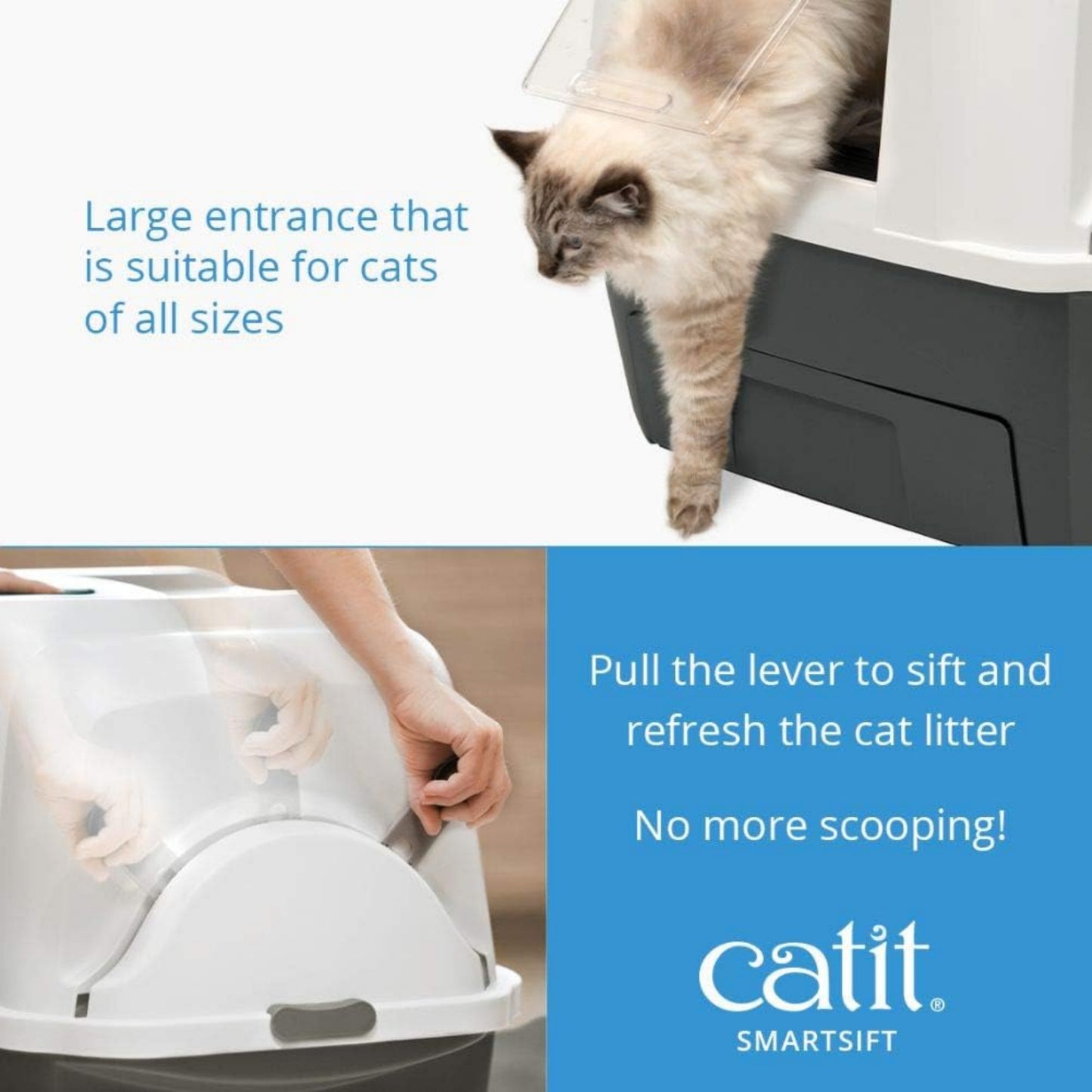 Large entrance that is suitable for cats of all sizes

Pull the lever to sift and refresh the cat litter

No more scooping!

catit®
SMARTSIFT